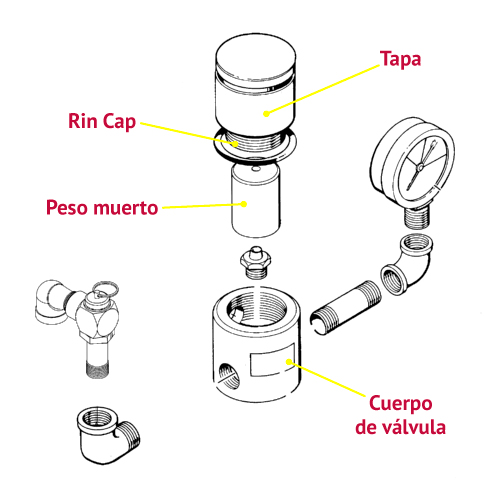 Tapa

Rin Cap

Peso muerto

Cuerpo de válvula