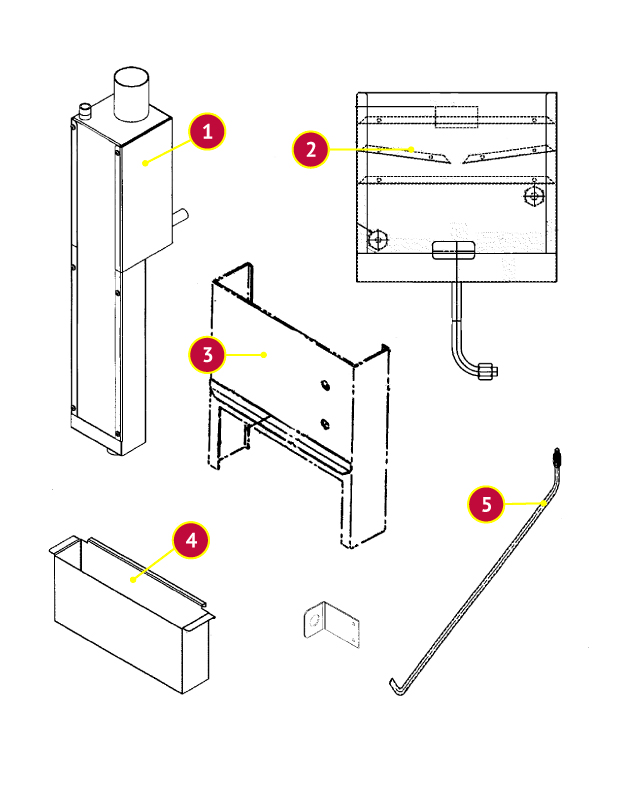 1
2
3
4
5