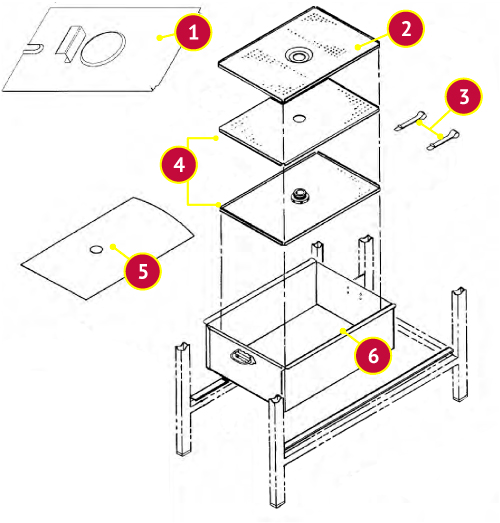 1
2
3
4
5
6