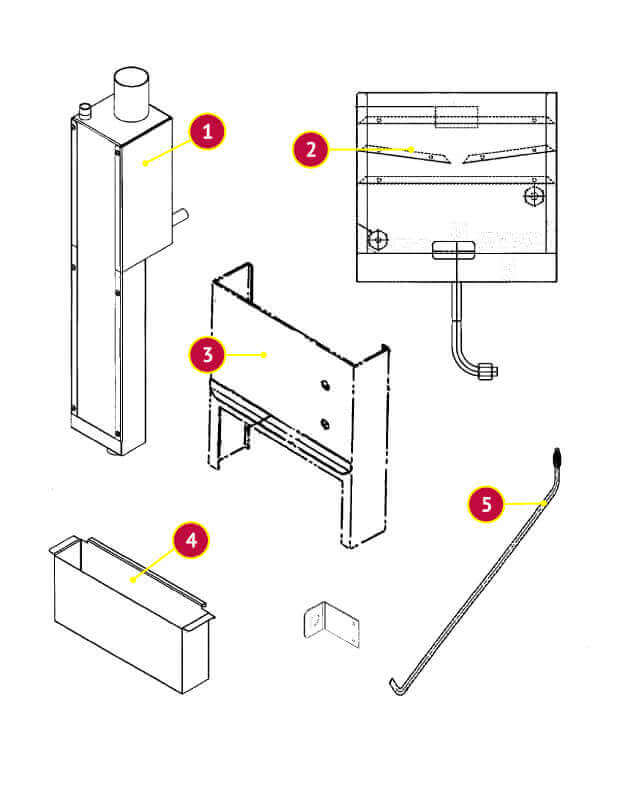 1

2

3

4

5