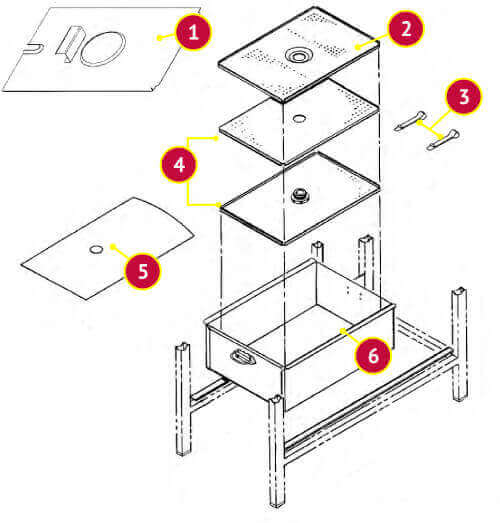 1
2
3
4
5
6