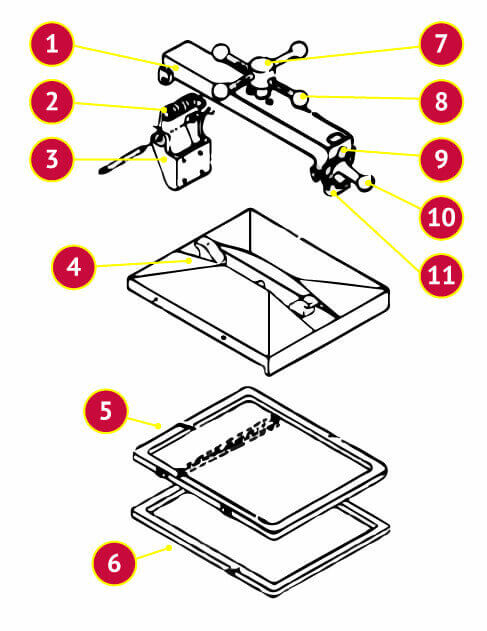 1
2
3
4
5
6
7
8
9
10
11