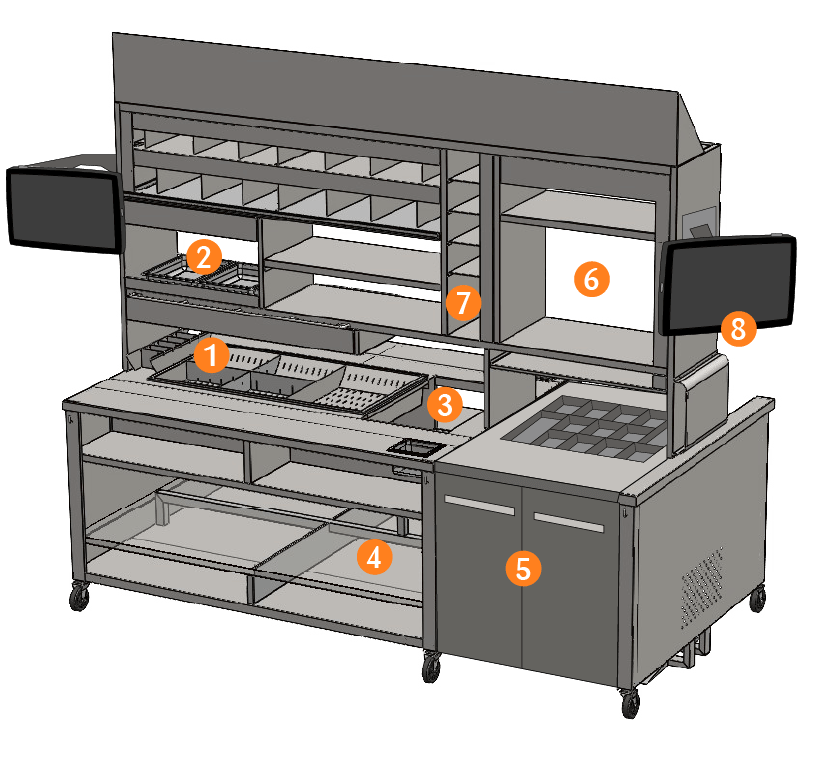 2
6
7
8
1
3
4
5