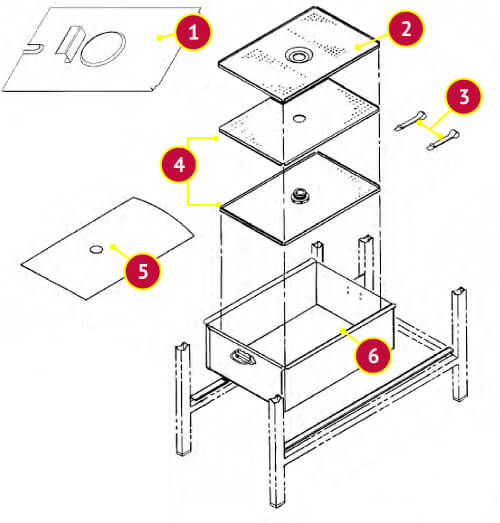 1
2
3
4
5
6