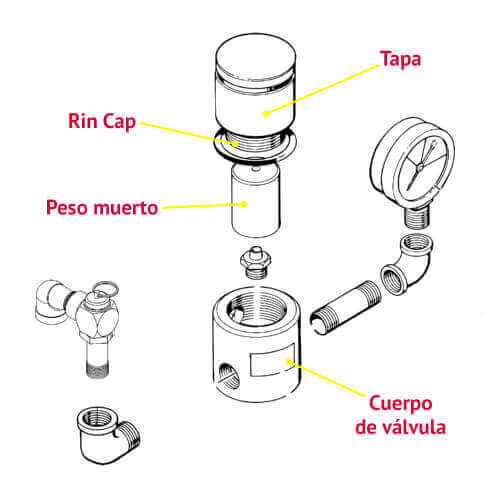 Tapa

Rin Cap

Peso muerto

Cuerpo de válvula