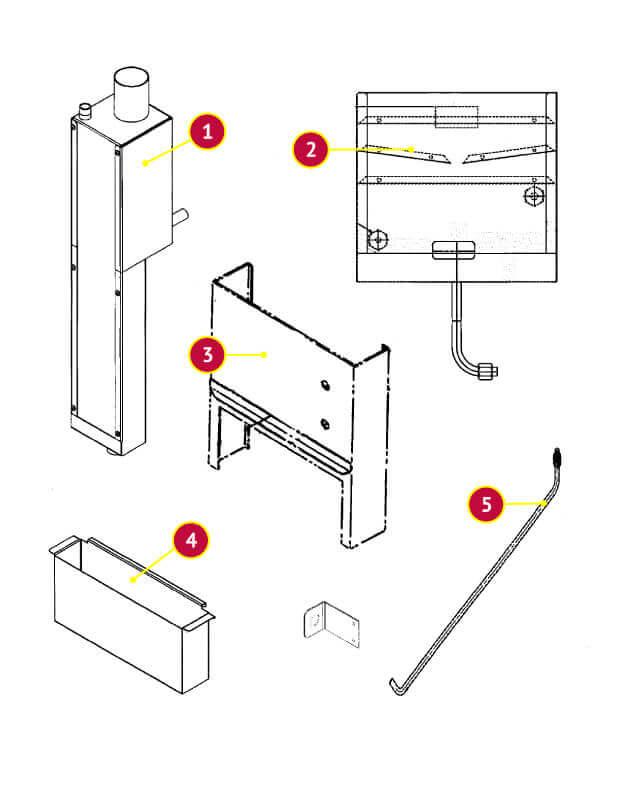 1
2
3
4
5